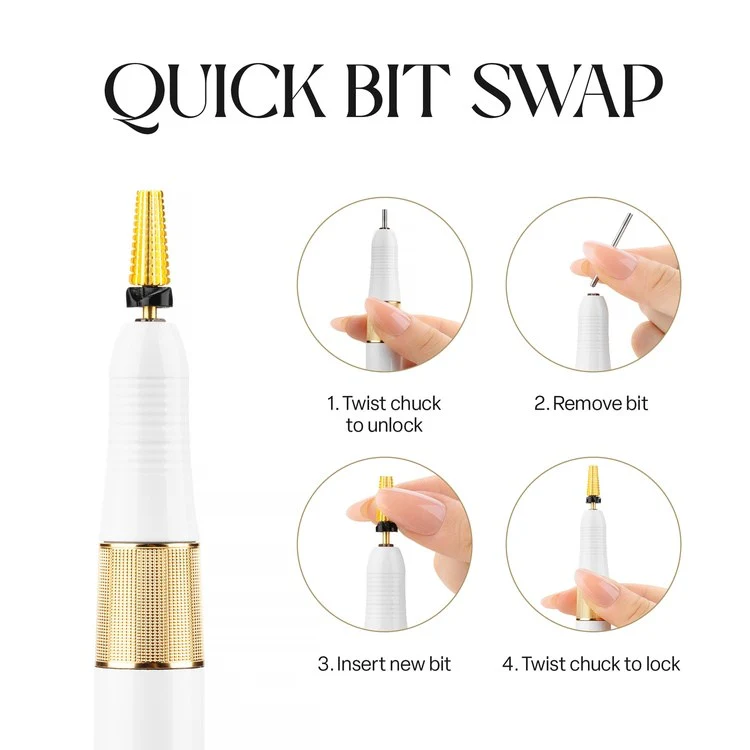 QUICK BIT SWAP

1. Twist chuck to unlock

2. Remove bit

3. Insert new bit

4. Twist chuck to lock